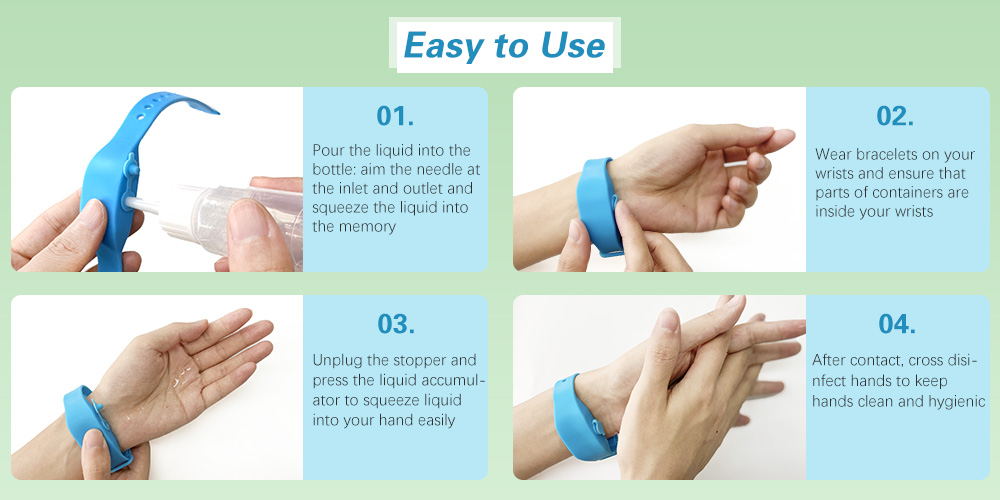 Easy to Use

01.

Pour the liquid into the bottle: aim the needle at the inlet and outlet and squeeze the liquid into the memory

02.

Wear bracelets on your wrists and ensure that parts of containers are inside your wrists

03.

Unplug the stopper and press the liquid accumulator to squeeze liquid into your hand easily

04.

After contact, cross disinfect hands to keep hands clean and hygienic